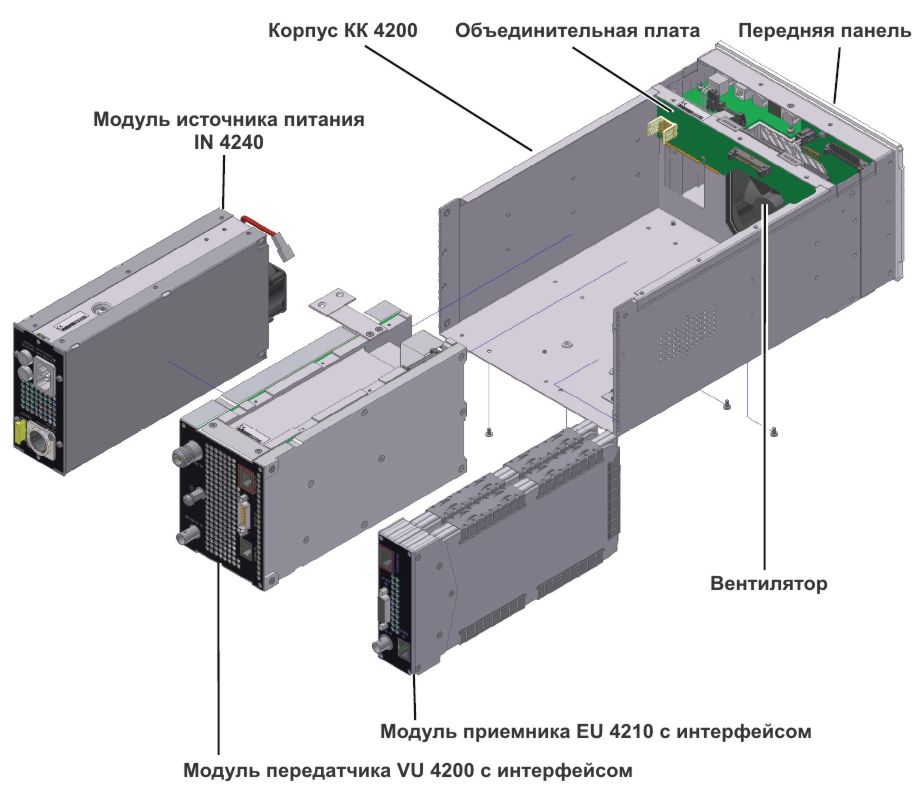 Корпус КК 4200

Объединительная плата

Передняя панель

Модуль источника питания
IN 4240

Вентилятор

Модуль приемника EU 4210 с интерфейсом

Модуль передатчика VU 4200 с интерфейсом