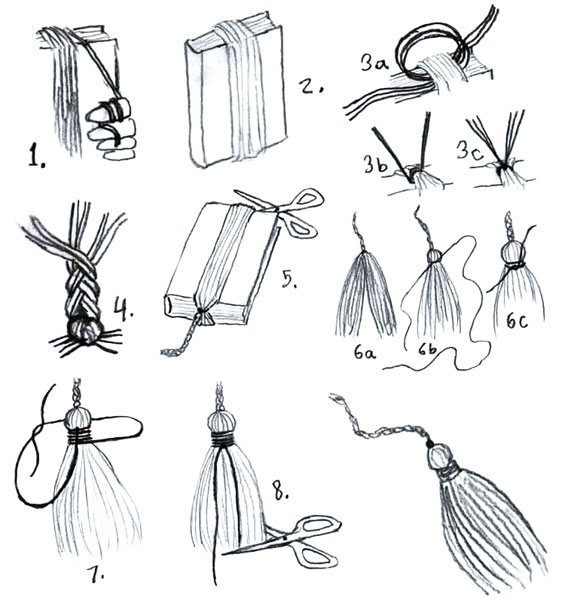 1.
2.
3a
3b
3c
4.
5.
6a
6b
6c
7.
8.