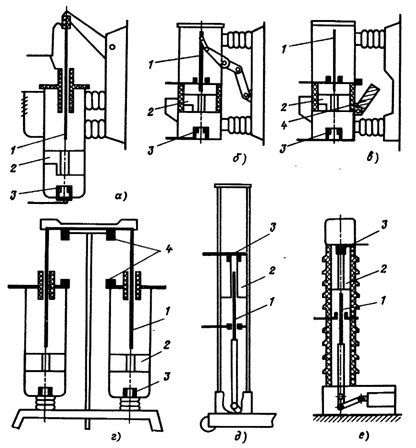 1
2
3
а)

1
2
3
б)

1
2
4
3
в)

4
1
2
3
г)

3
2
1
д)

3
2
1
е)