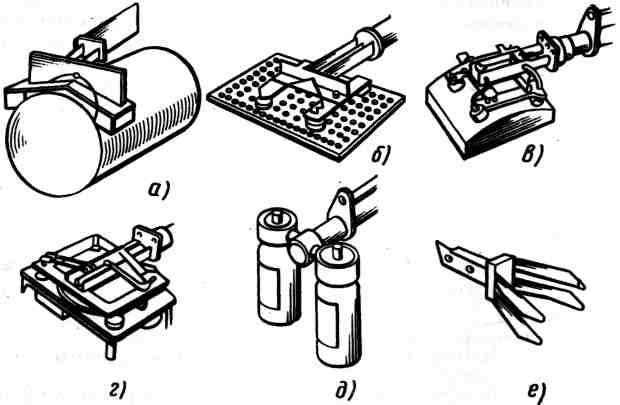 а)

б)

в)

г)

д)

е)