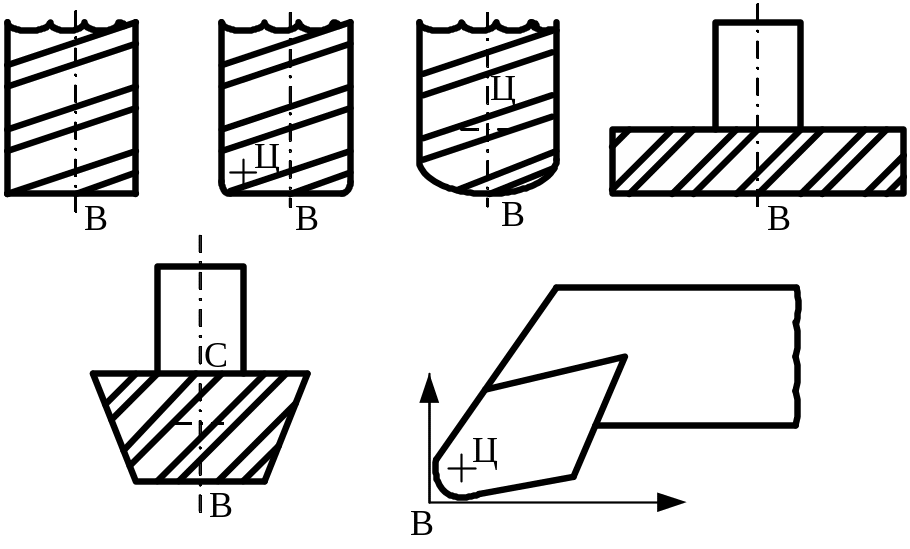 В

Ц
В

Ц
В

В

С
В

Ц
В