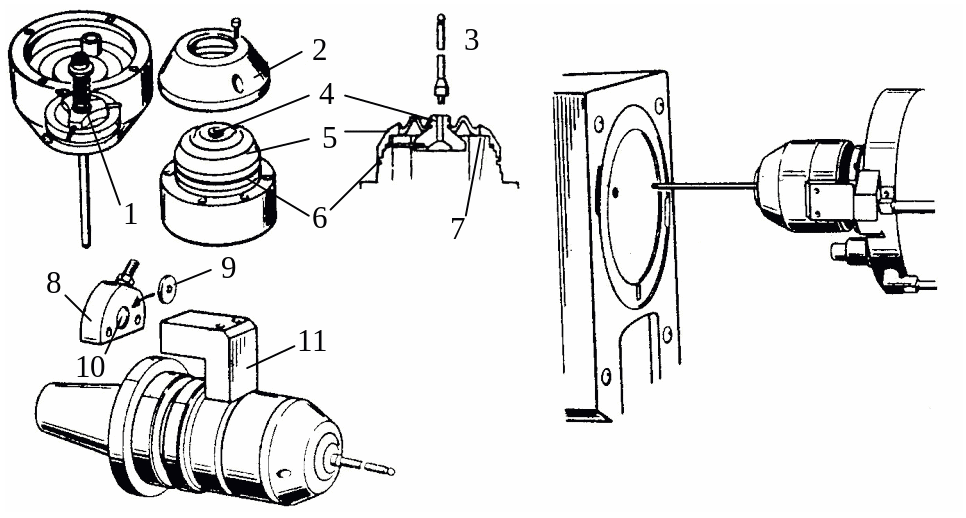 2
3
4
5
1
6
7
8
9
10
11