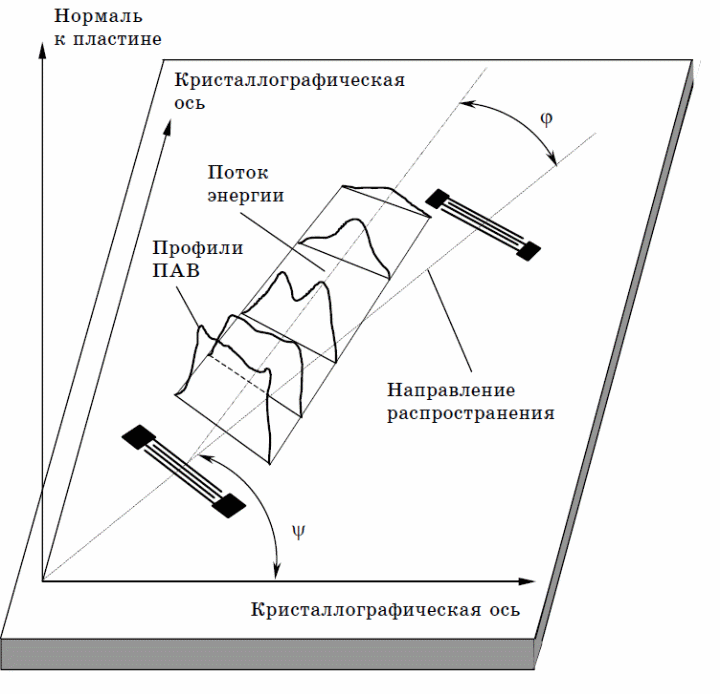 Нормаль к пластине

Кристаллографическая ось

$\varphi$

Поток энергии

Профили ПАВ

Направление распространения

$\psi$

Кристаллографическая ось