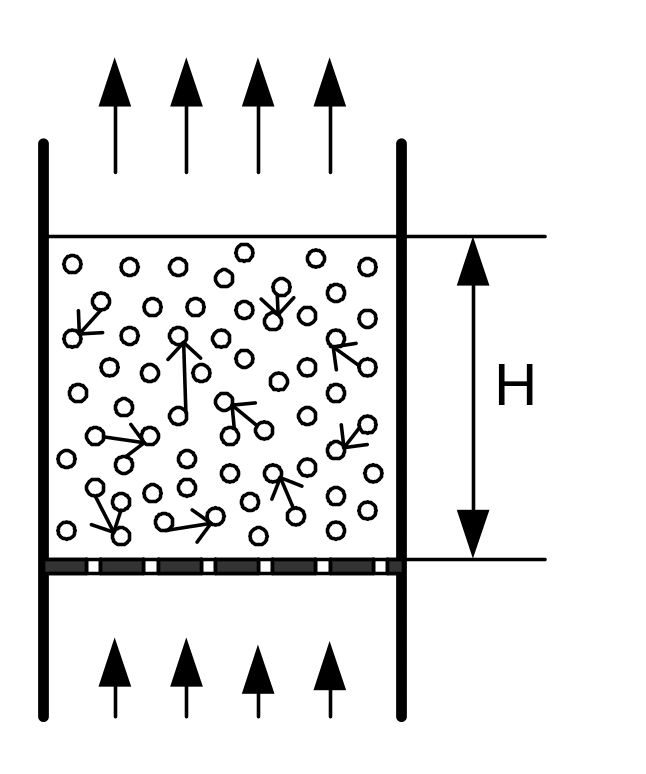 H