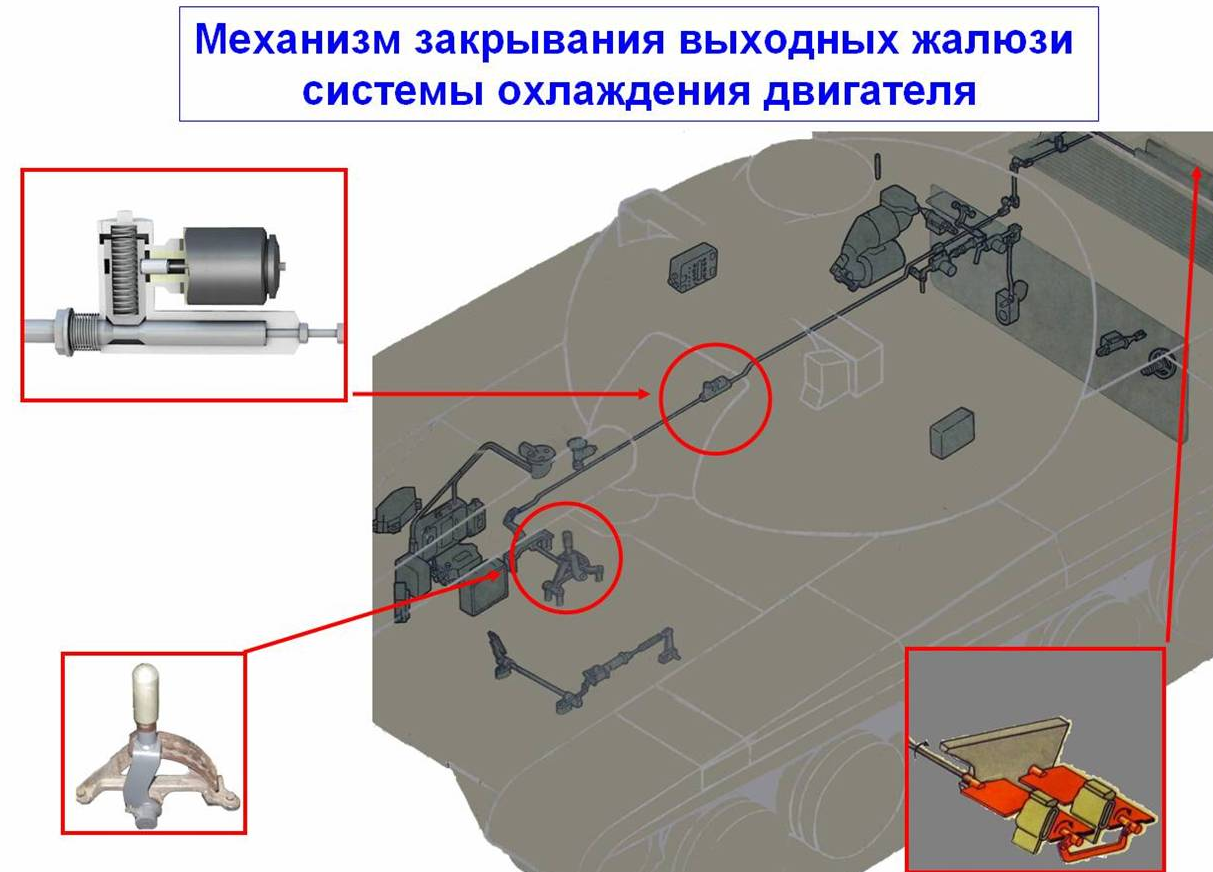 Механизм закрывания выходных жалюзи системы охлаждения двигателя