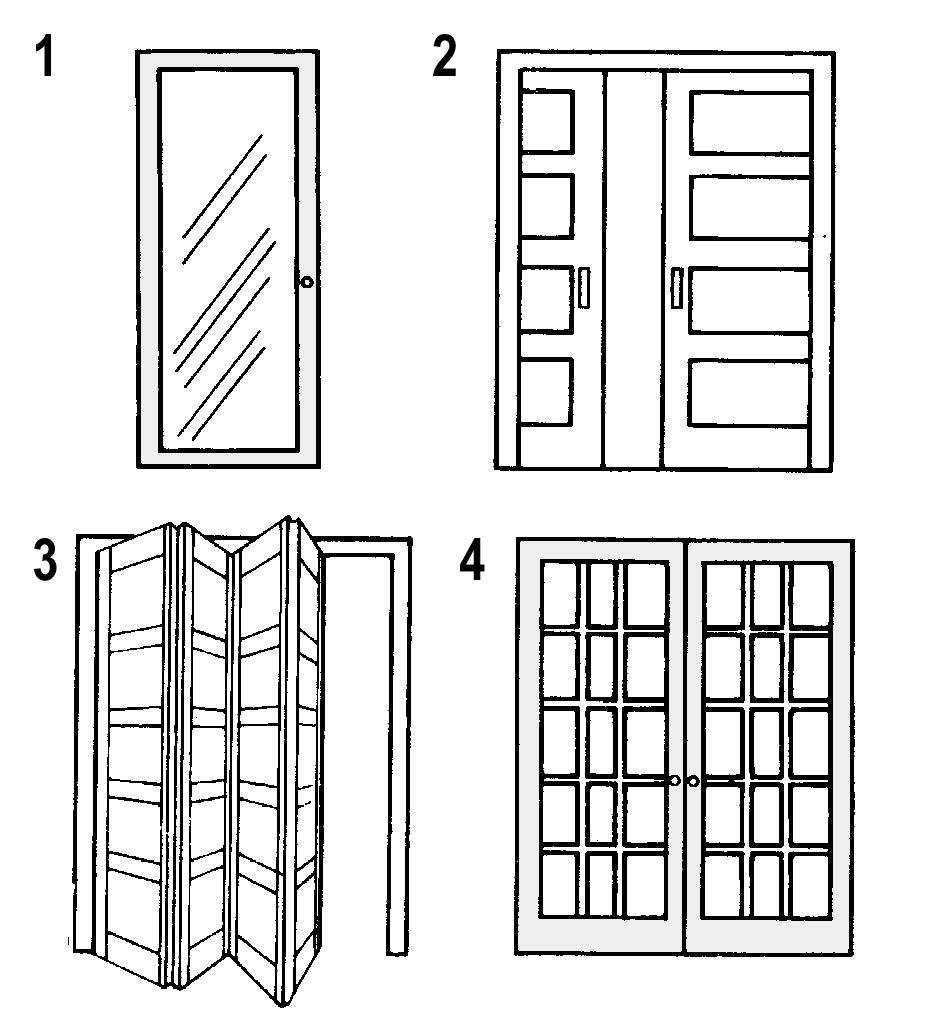 1

2

3

4