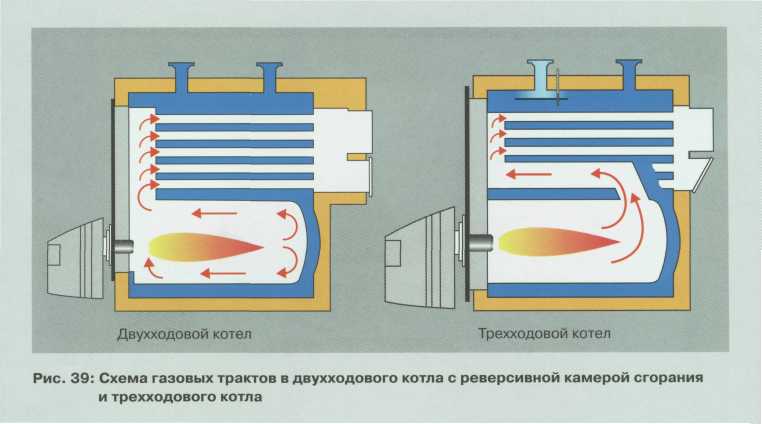 Двухходовой котел

Трехходовой котел

Рис. 39: Схема газовых трактов в двухходового котла с реверсивной камерой сгорания и трехходового котла