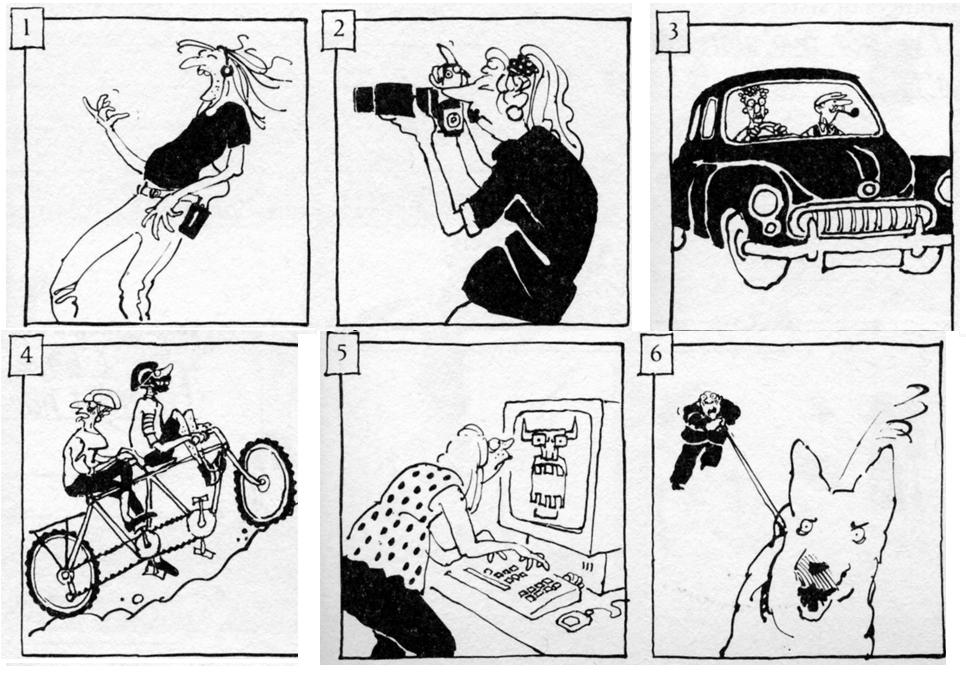 1

2

3

4

5

6