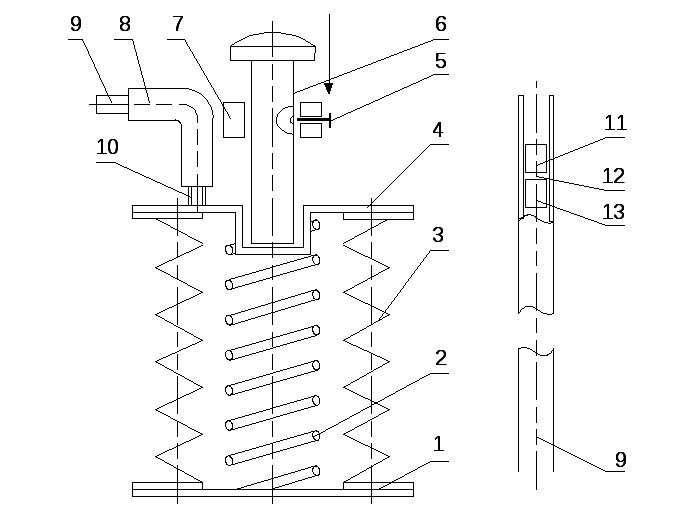 9
8
7
6
5
10
4
3
2
1
11
12
13
9