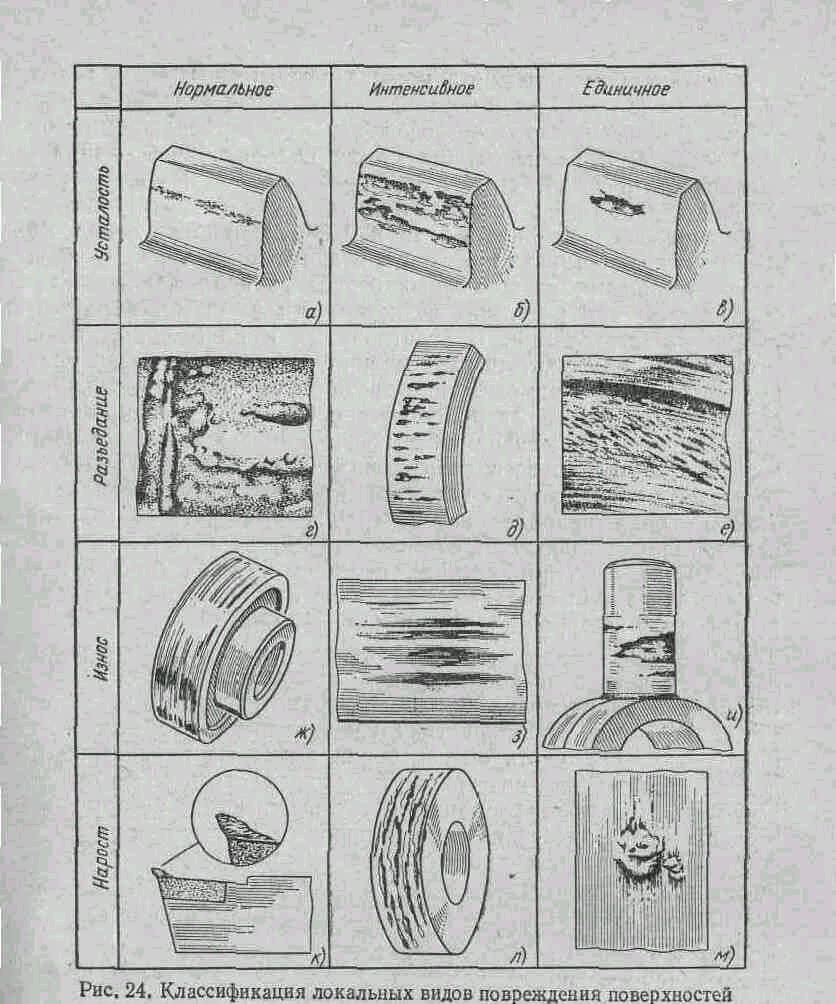 | | Нормальное | Интенсивное | Единичное |
|---|---|---|---|
| Усталость | а) | б) | в) |
| Разъедание | г) | д) | е) |
| Износ | ж) | з) | и) |
| Нарост | к) | л) | м) |

Рис. 24. Классификация локальных видов повреждения поверхностей