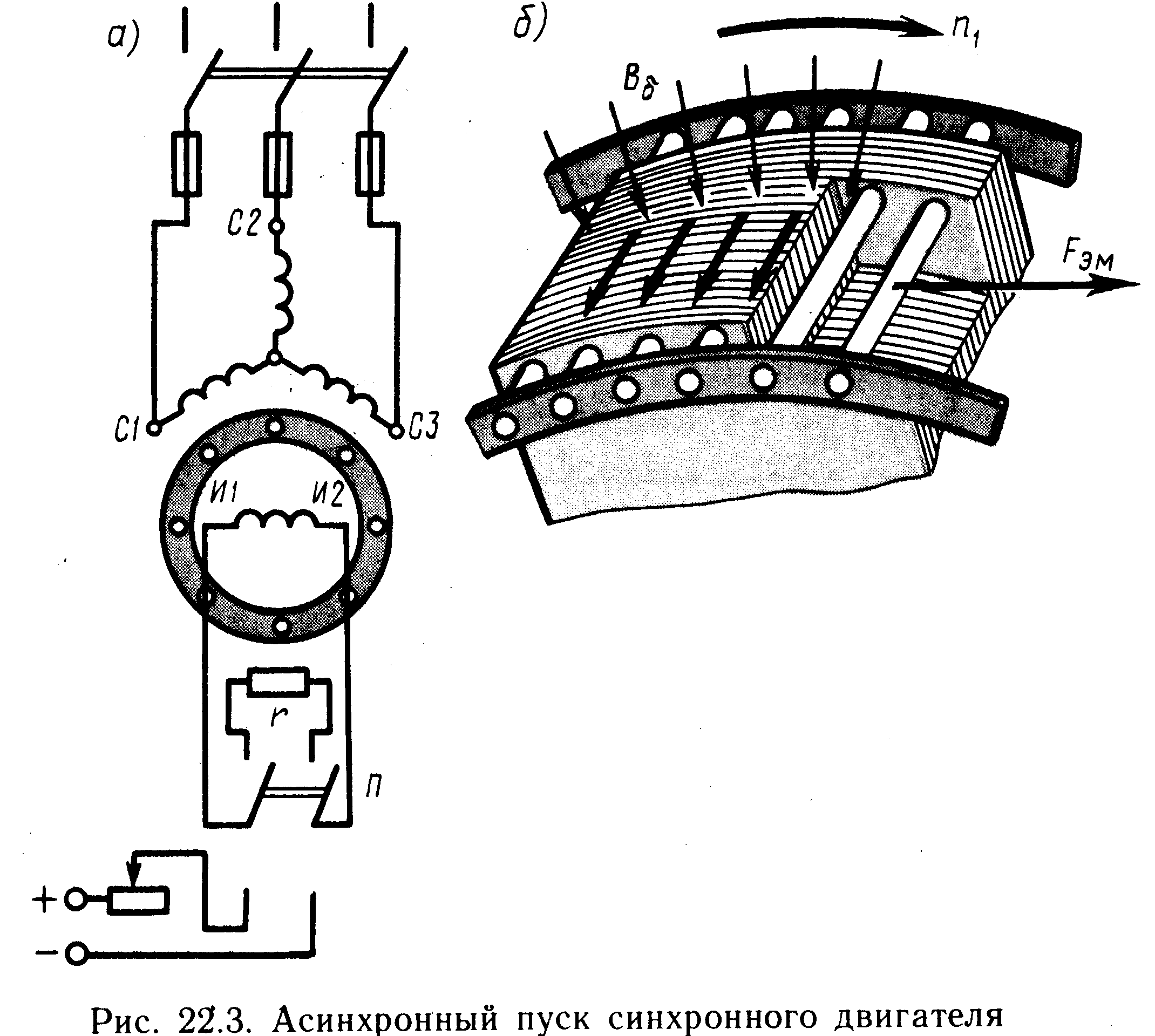 а)

С2

С1

С3

И1

И2

r

П

+

−

б)

$n_1$

$B_\delta$

$F_{эм}$

Рис. 22.3. Асинхронный пуск синхронного двигателя