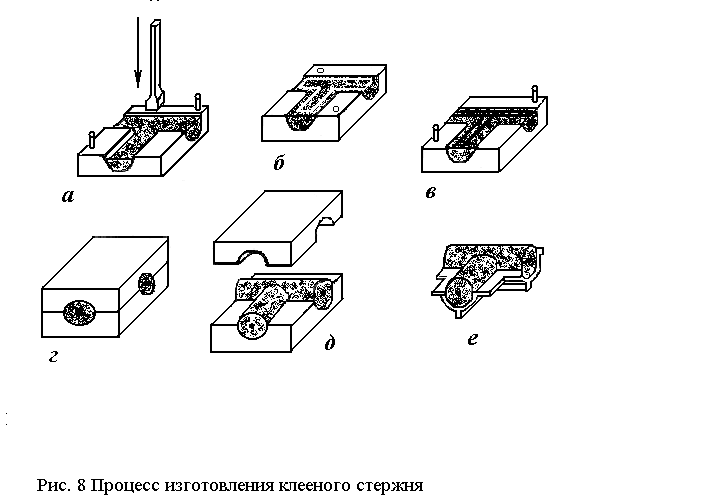 а

б

в

г

д

е

Рис. 8 Процесс изготовления клееного стержня