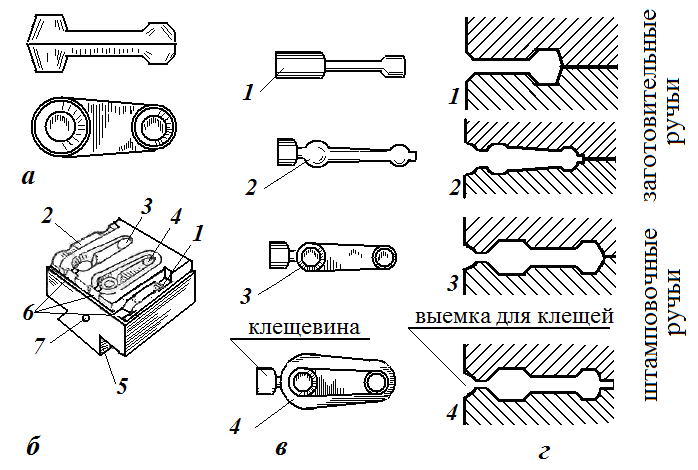 а

2
3
4
1
6
7
5

б

1
2
3
клещевина
4

в

1
2
3
выемка для клещей
4

г

заготовительные ручьи

штамповочные ручьи