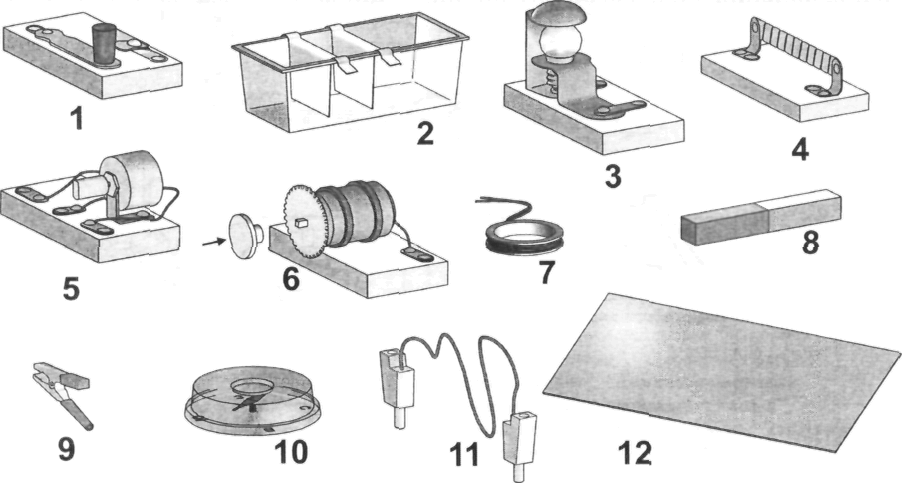 1
2
3
4
5
6
7
8
9
10
11
12