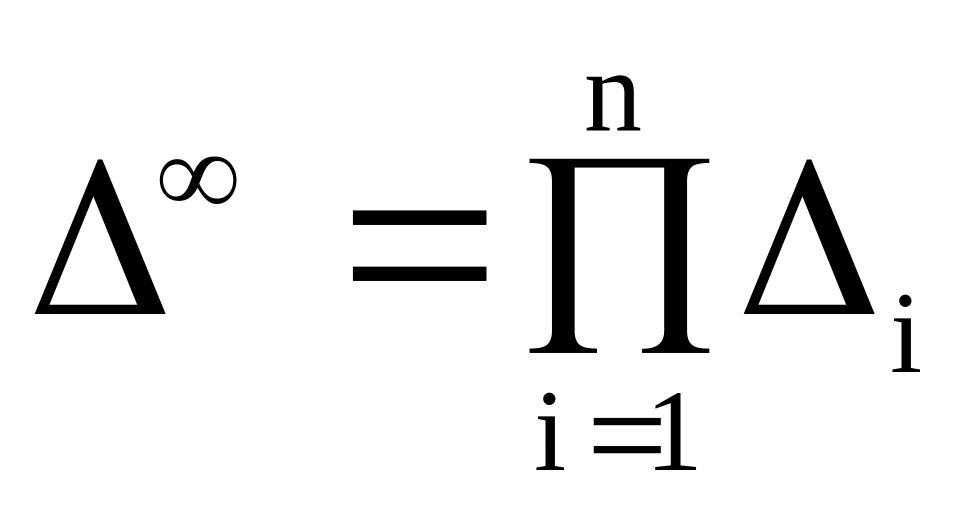 $\Delta^{\infty} = \prod_{i=1}^{n} \Delta_i$