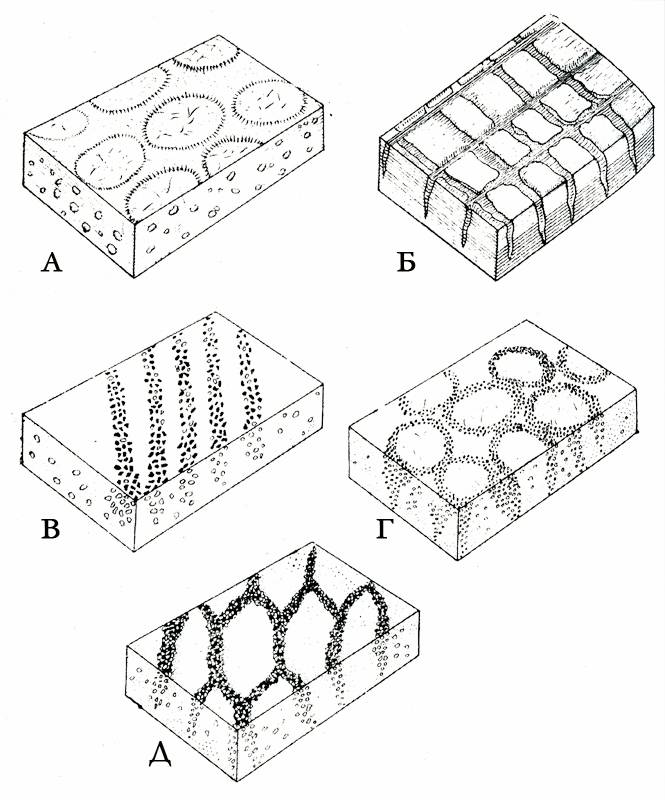 А

Б

В

Г

Д