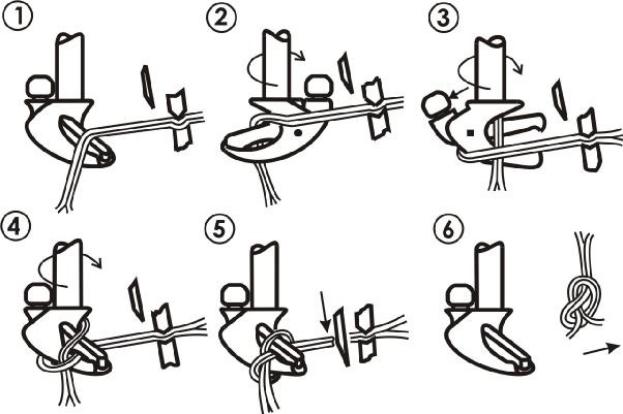 ①
②
③
④
⑤
⑥