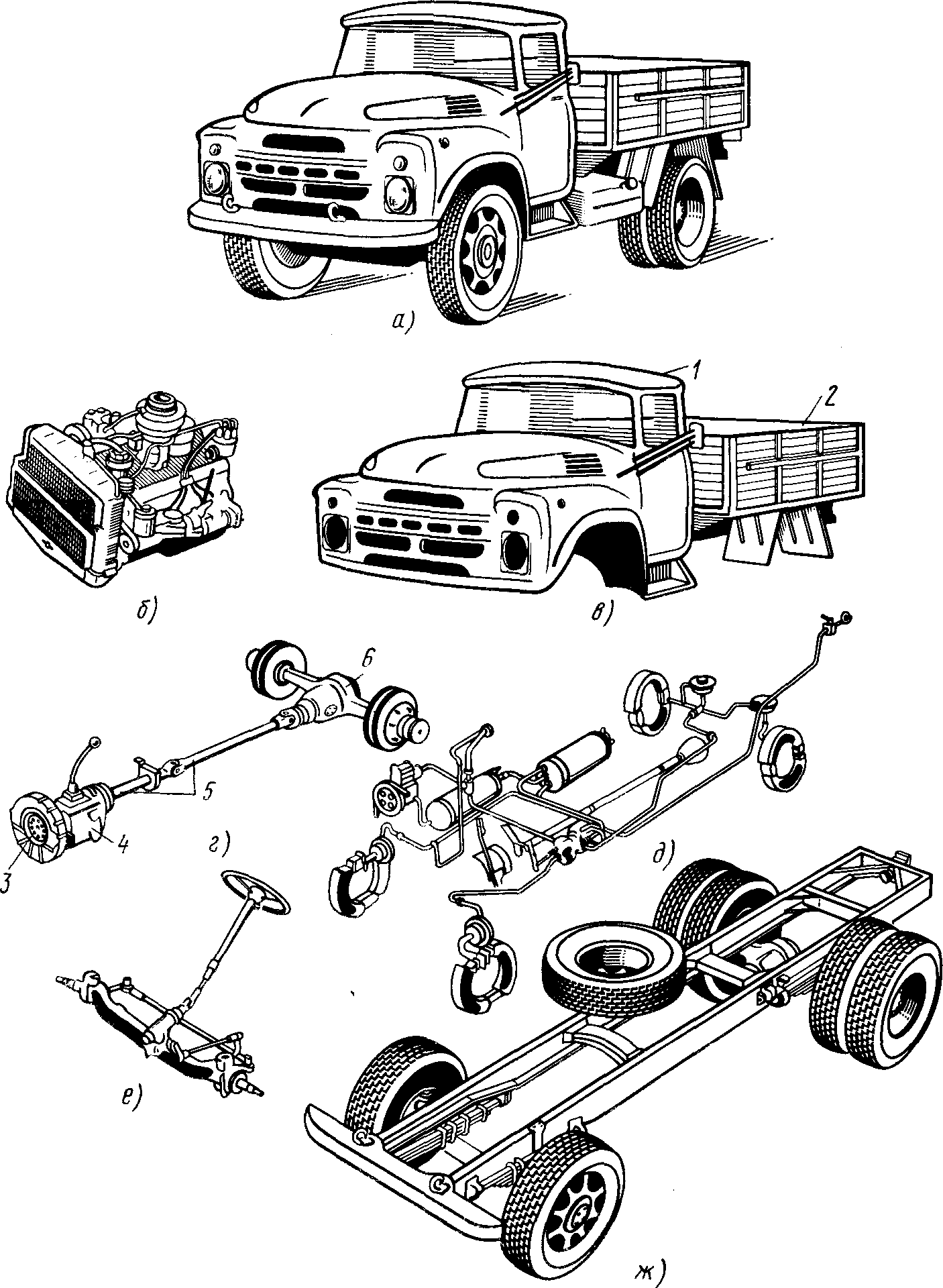 а)

1

2

б)

в)

6

5

4

3

г)

д)

е)

ж)