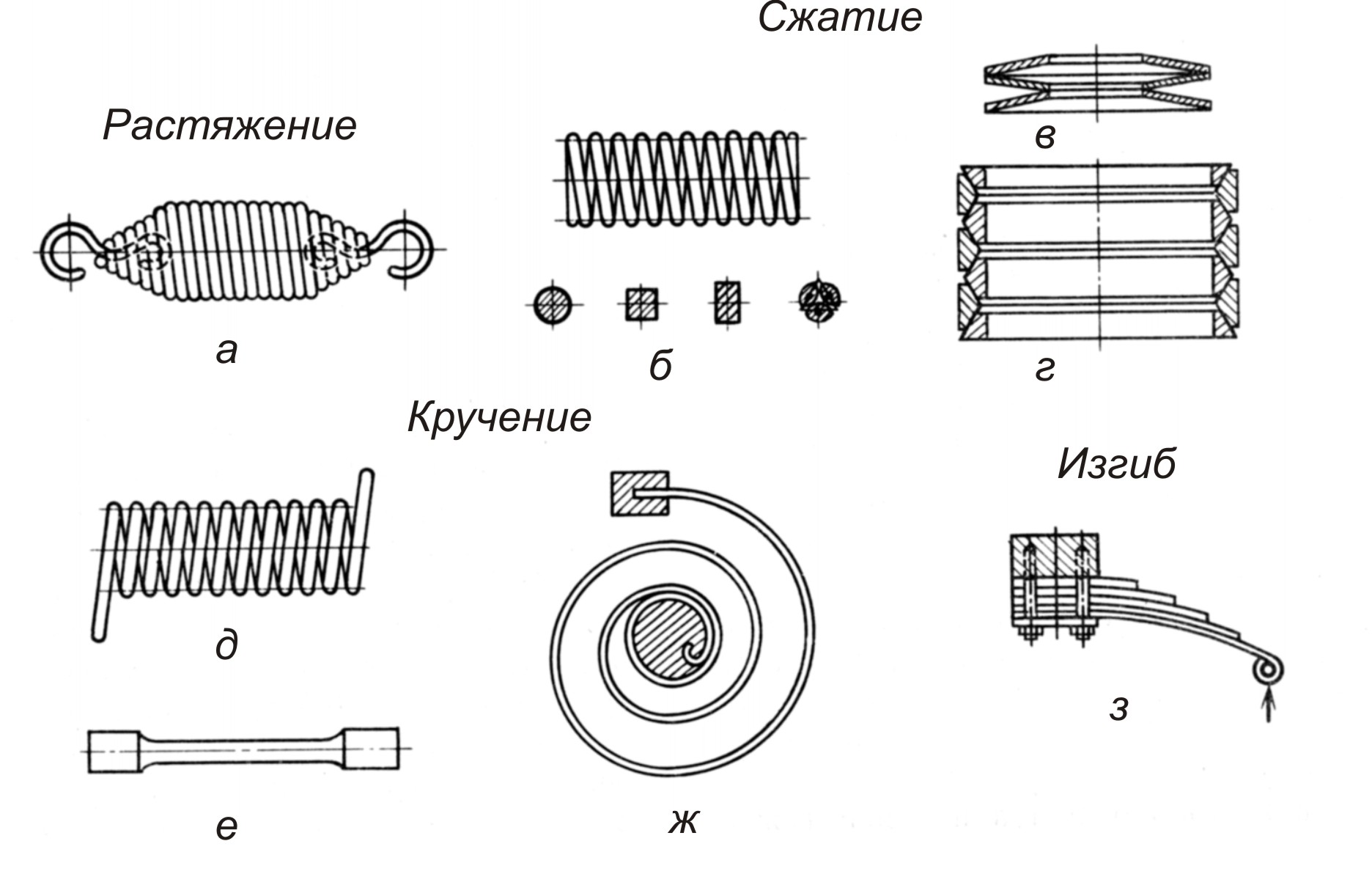 Сжатие

Растяжение

в

а

б

г

Кручение

Изгиб

д

з

е

ж