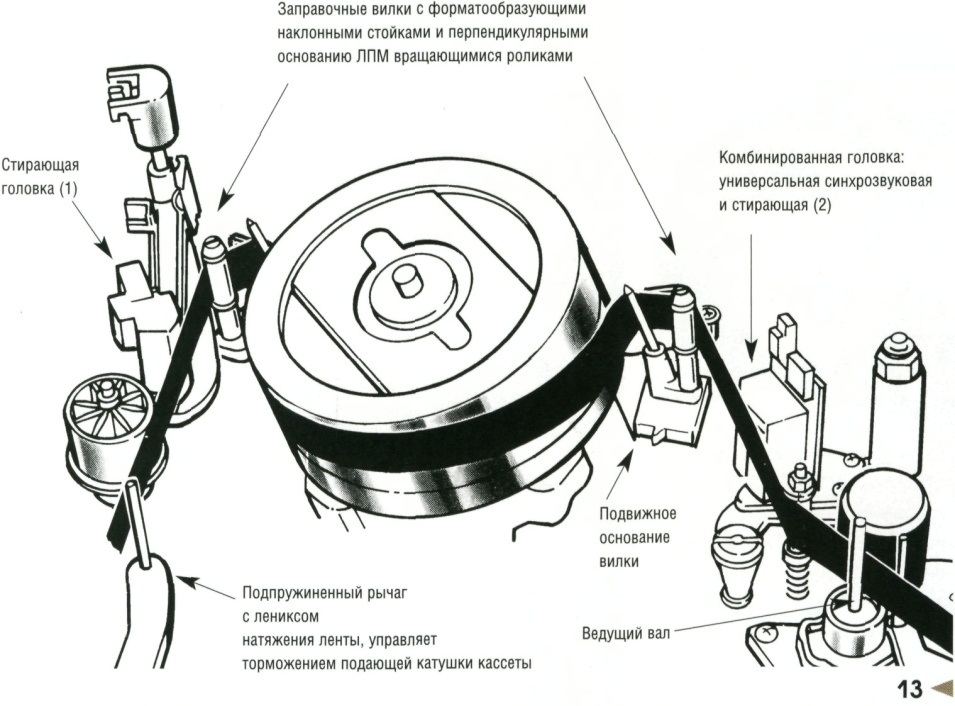 Заправочные вилки с форматообразующими наклонными стойками и перпендикулярными основанию ЛПМ вращающимися роликами

Стирающая головка (1)

Комбинированная головка: универсальная синхрозвуковая и стирающая (2)

Подвижное основание вилки

Подпружиненный рычаг с лениксом натяжения ленты, управляет торможением подающей катушки кассеты

Ведущий вал

13