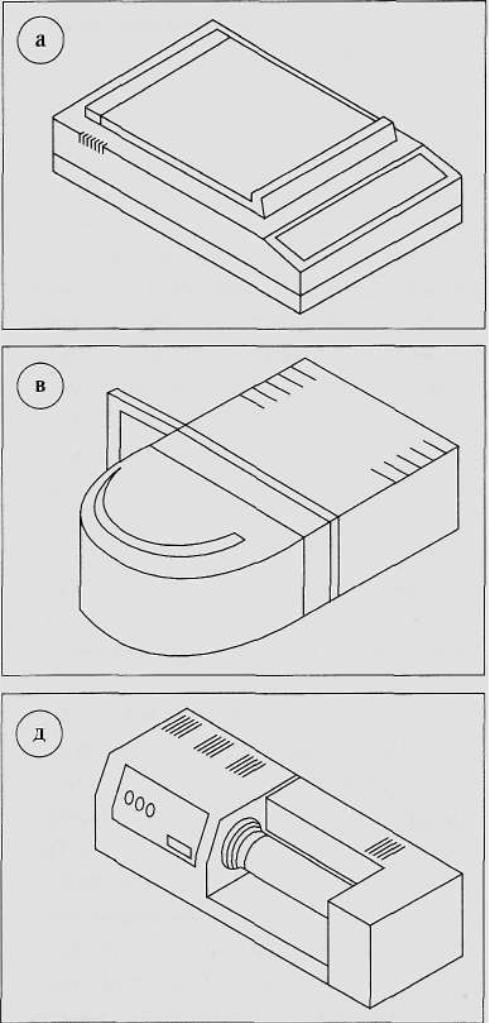 а

в

д