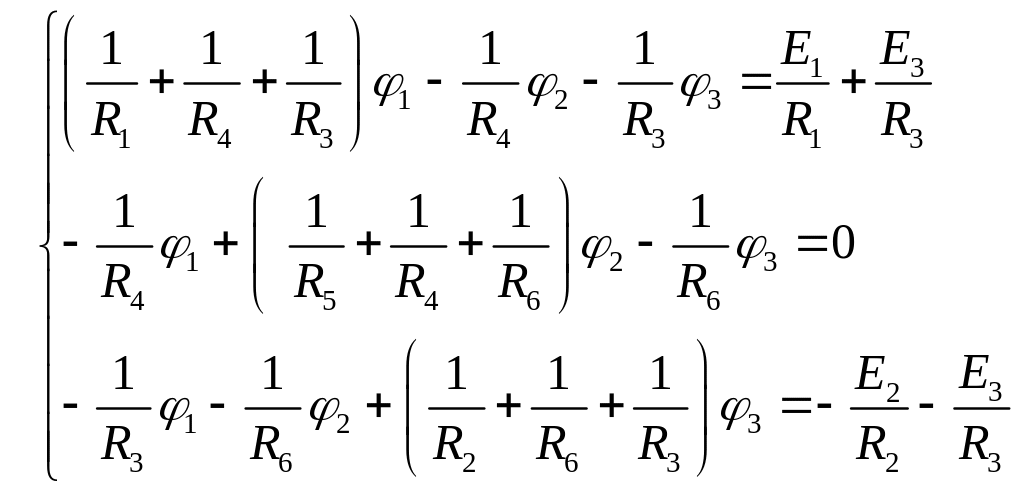 $$\begin{cases} \left(\frac{1}{R_1}+\frac{1}{R_4}+\frac{1}{R_3}\right)\varphi_1-\frac{1}{R_4}\varphi_2-\frac{1}{R_3}\varphi_3=\frac{E_1}{R_1}+\frac{E_3}{R_3} \\ -\frac{1}{R_4}\varphi_1+\left(\frac{1}{R_5}+\frac{1}{R_4}+\frac{1}{R_6}\right)\varphi_2-\frac{1}{R_6}\varphi_3=0 \\ -\frac{1}{R_3}\varphi_1-\frac{1}{R_6}\varphi_2+\left(\frac{1}{R_2}+\frac{1}{R_6}+\frac{1}{R_3}\right)\varphi_3=-\frac{E_2}{R_2}-\frac{E_3}{R_3} \end{cases}$$