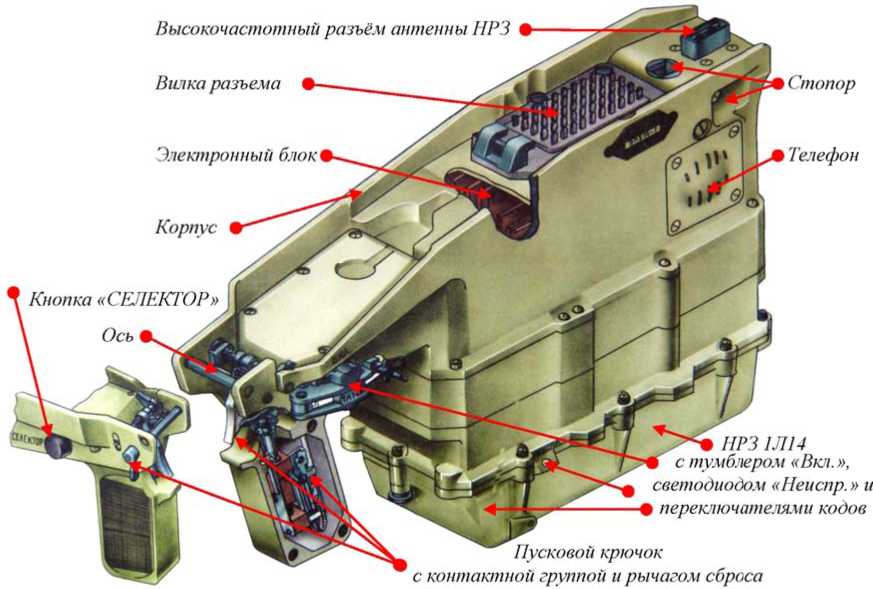 Высокочастотный разъём антенны НРЗ

Вилка разъема

Стопор

Электронный блок

Телефон

Корпус

Кнопка «СЕЛЕКТОР»

Ось

СЕЛЕКТОР

НРЗ 1Л14 с тумблером «Вкл.», светодиодом «Неиспр.» и переключателями кодов

Пусковой крючок с контактной группой и рычагом сброса