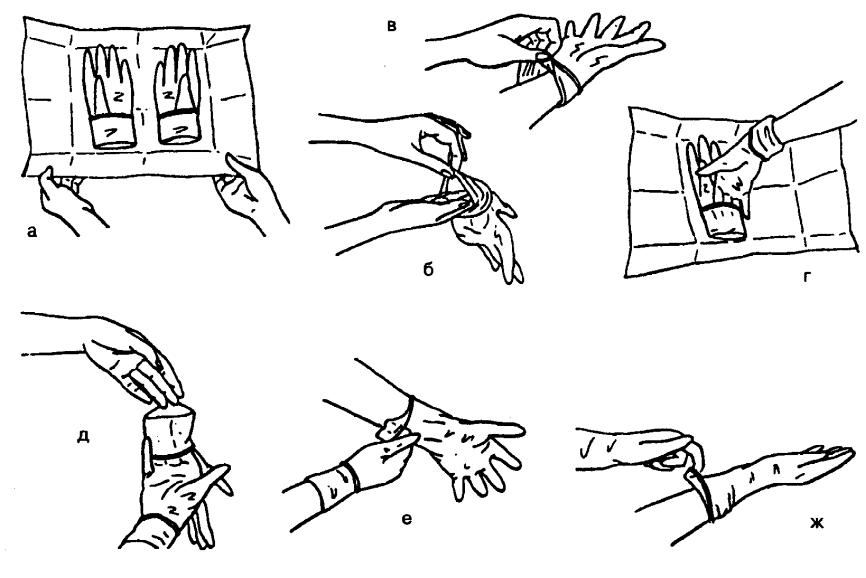 в
а
б
г
д
е
ж