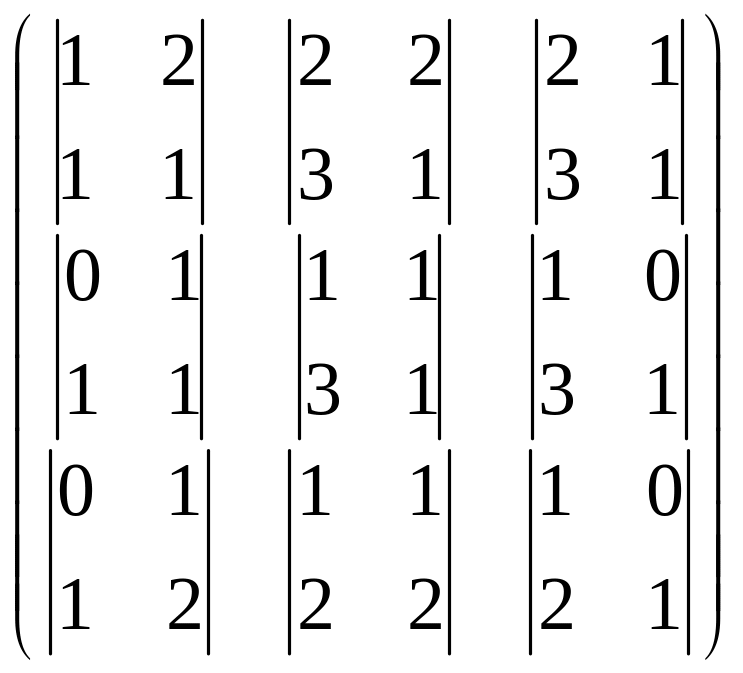 $\begin{pmatrix} \begin{vmatrix} 1 & 2 \\ 1 & 1 \end{vmatrix} & \begin{vmatrix} 2 & 2 \\ 3 & 1 \end{vmatrix} & \begin{vmatrix} 2 & 1 \\ 3 & 1 \end{vmatrix} \\ \begin{vmatrix} 0 & 1 \\ 1 & 1 \end{vmatrix} & \begin{vmatrix} 1 & 1 \\ 3 & 1 \end{vmatrix} & \begin{vmatrix} 1 & 0 \\ 3 & 1 \end{vmatrix} \\ \begin{vmatrix} 0 & 1 \\ 1 & 2 \end{vmatrix} & \begin{vmatrix} 1 & 1 \\ 2 & 2 \end{vmatrix} & \begin{vmatrix} 1 & 0 \\ 2 & 1 \end{vmatrix} \end{pmatrix}$