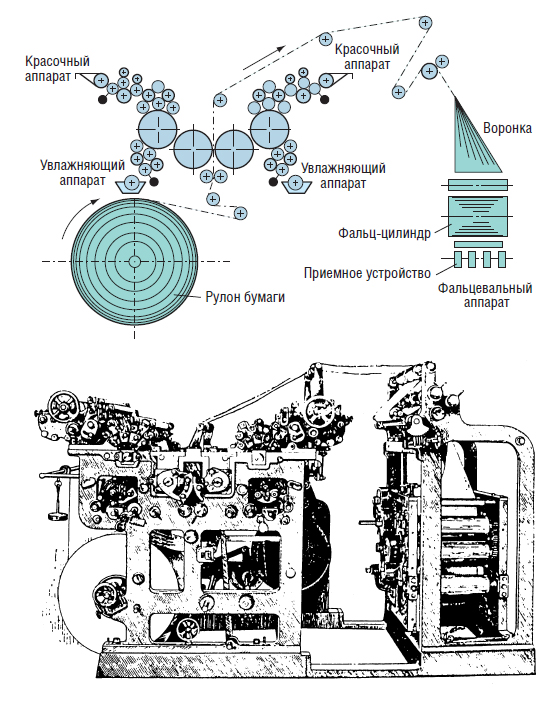 Красочный аппарат

Красочный аппарат

Воронка

Увлажняющий аппарат

Увлажняющий аппарат

Фальц-цилиндр

Приемное устройство

Фальцевальный аппарат

Рулон бумаги