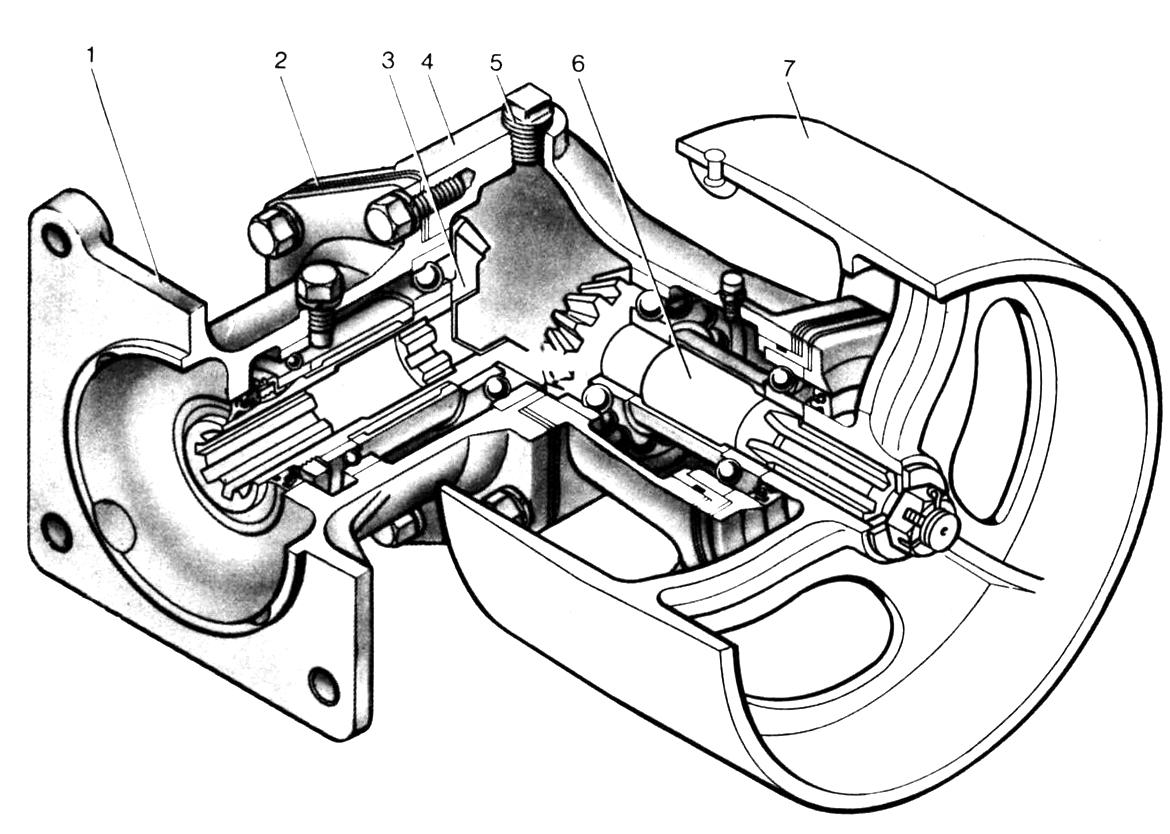 1 2 3 4 5 6 7