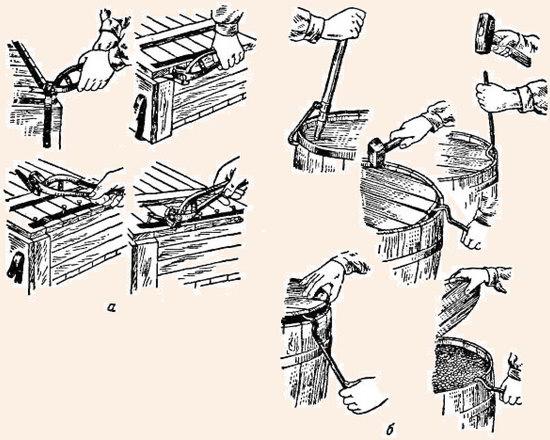 а

б