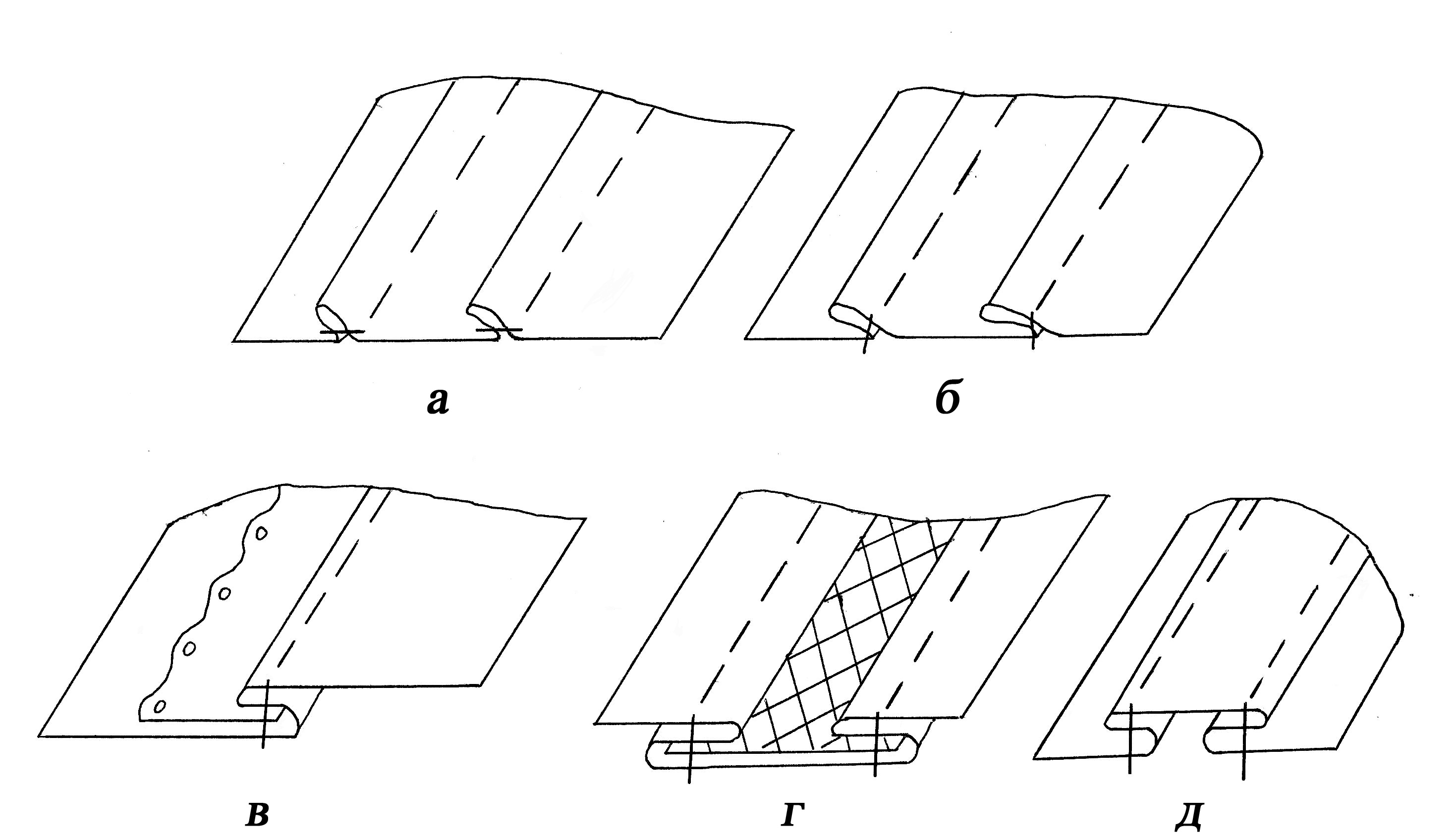 а

б

в

г

д