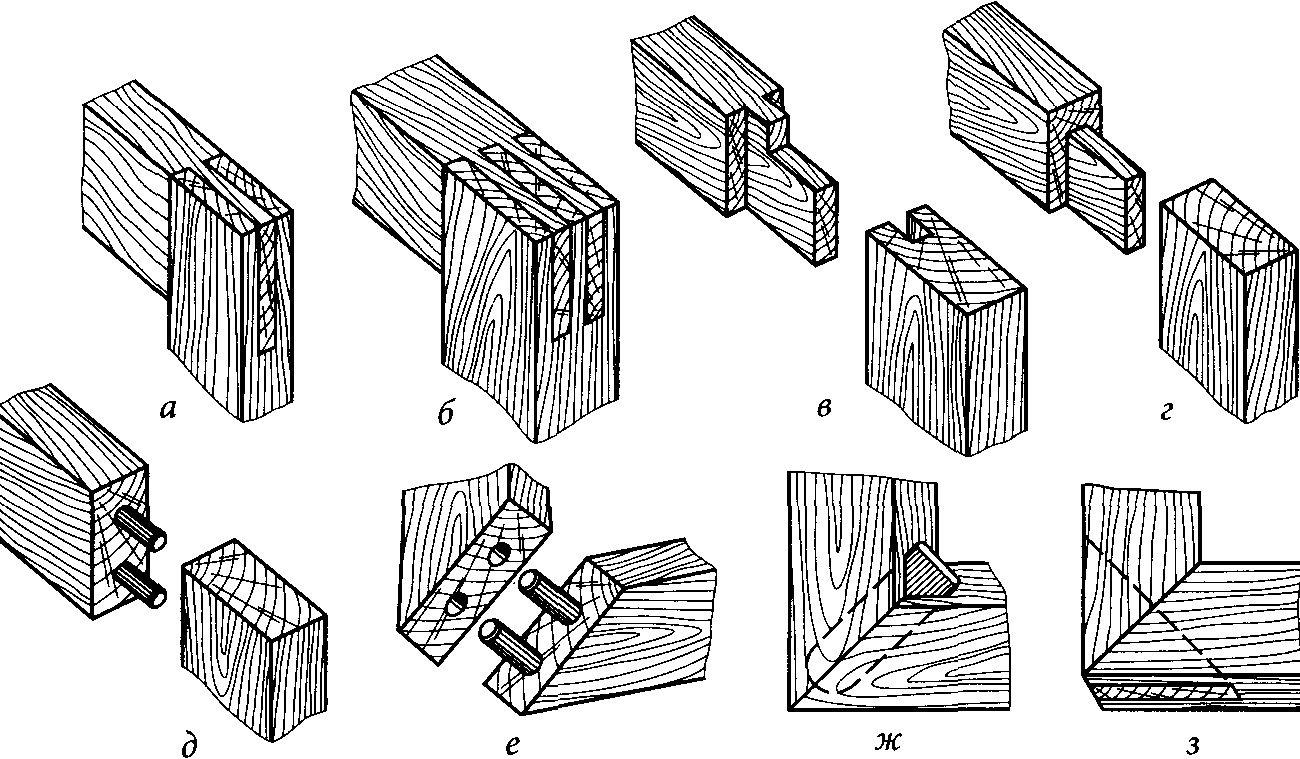 а
б
в
г
д
е
ж
з