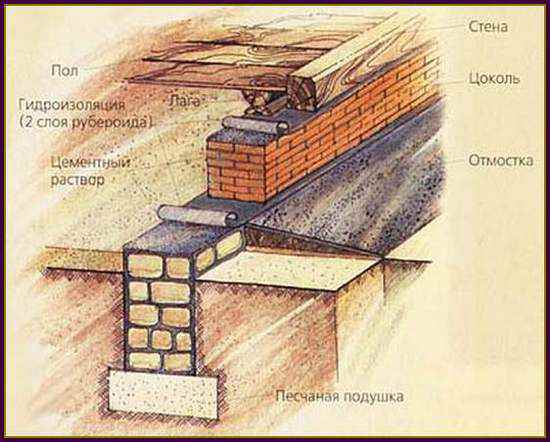 Стена

Пол

Цоколь

Гидроизоляция (2 слоя рубероида)

Лага

Цементный раствор

Отмостка

Песчаная подушка