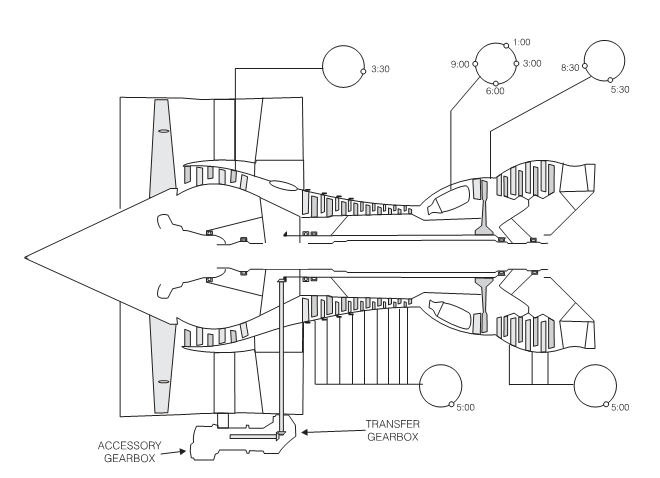 3:30

1:00
9:00
3:00
6:00

8:30
5:30

5:00

5:00

TRANSFER GEARBOX

ACCESSORY GEARBOX