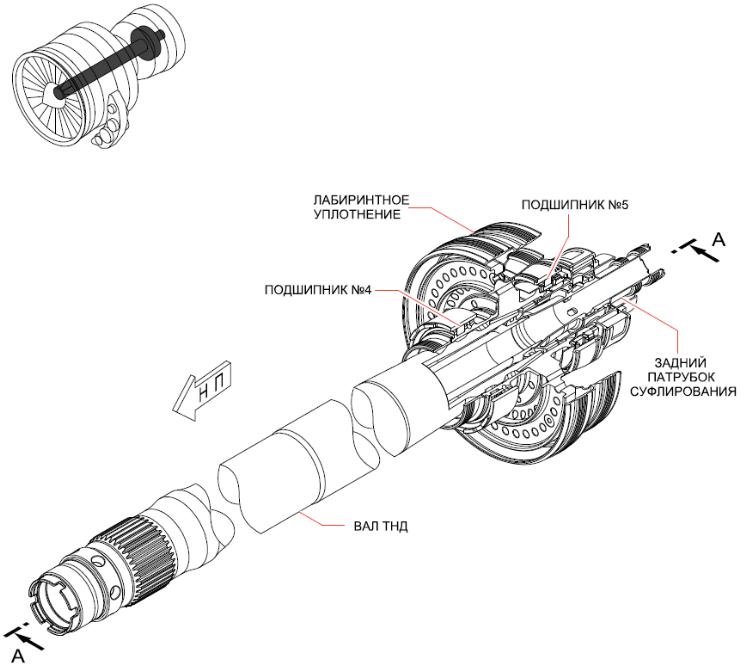 ЛАБИРИНТНОЕ УПЛОТНЕНИЕ

ПОДШИПНИК №5

A

ПОДШИПНИК №4

ЗАДНИЙ ПАТРУБОК СУФЛИРОВАНИЯ

Н П

ВАЛ ТНД

A