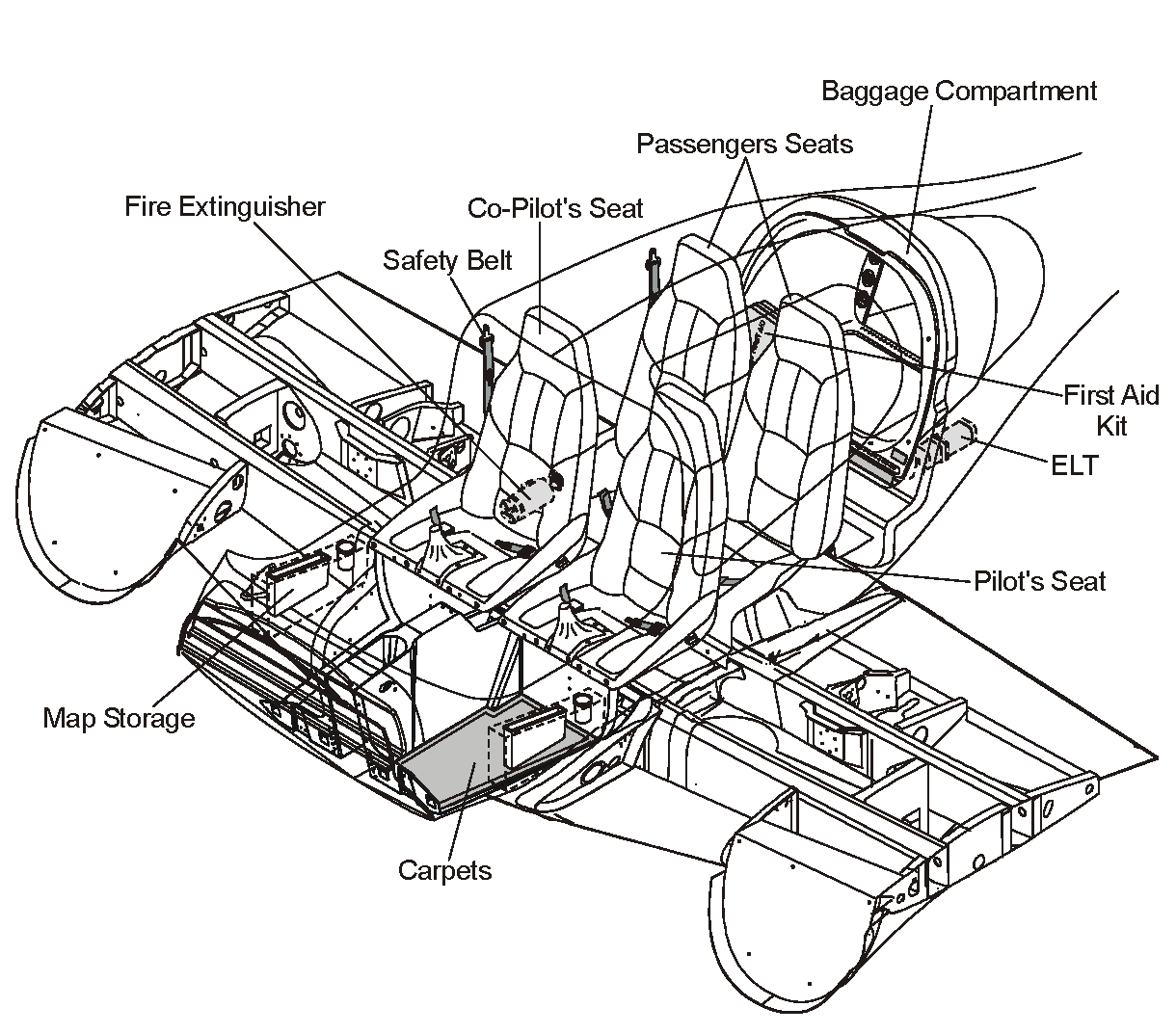 Baggage Compartment

Passengers Seats

Fire Extinguisher

Co-Pilot's Seat

Safety Belt

First Aid Kit

ELT

Pilot's Seat

Map Storage

Carpets