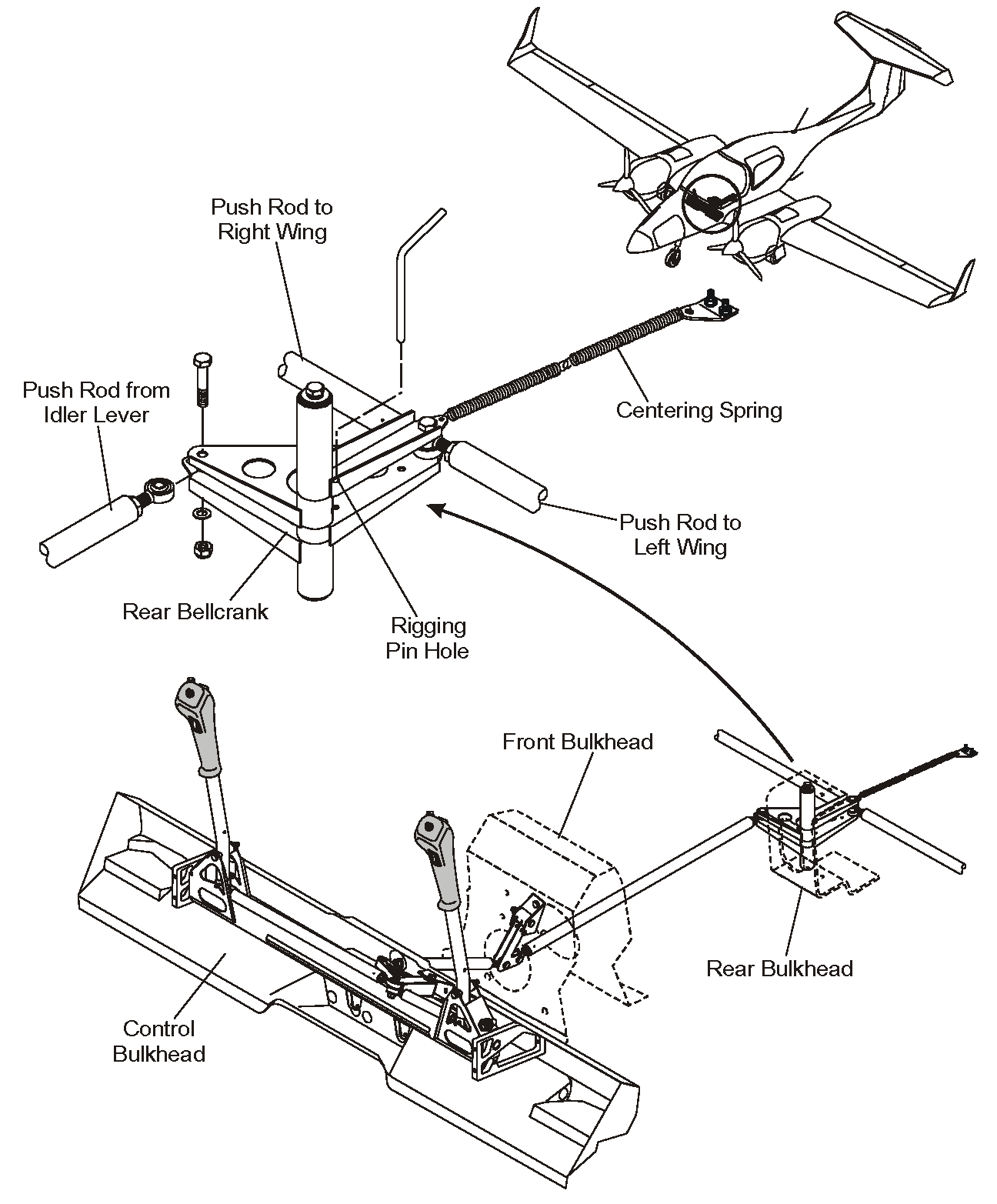 Push Rod to Right Wing

Push Rod from Idler Lever

Centering Spring

Push Rod to Left Wing

Rear Bellcrank

Rigging Pin Hole

Front Bulkhead

Rear Bulkhead

Control Bulkhead