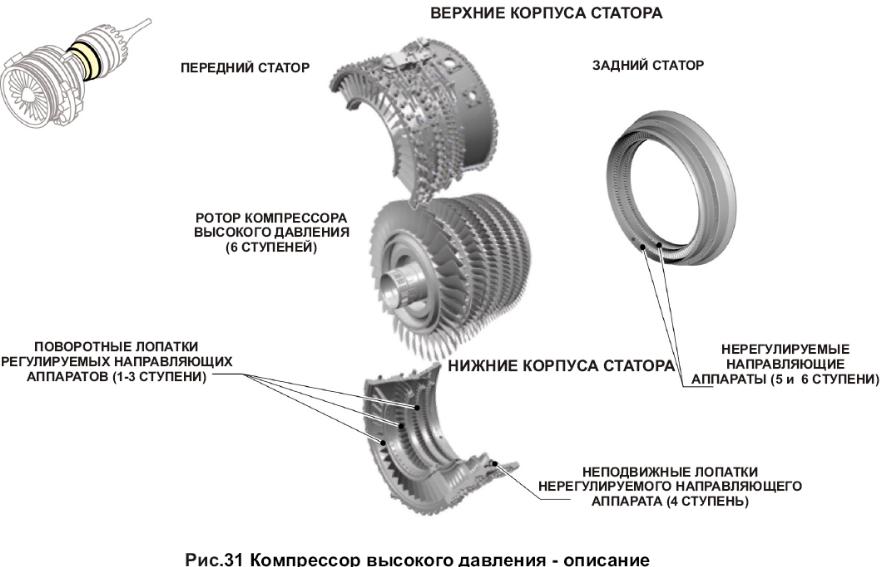 ВЕРХНИЕ КОРПУСА СТАТОРА

ПЕРЕДНИЙ СТАТОР

ЗАДНИЙ СТАТОР

РОТОР КОМПРЕССОРА ВЫСОКОГО ДАВЛЕНИЯ (6 СТУПЕНЕЙ)

ПОВОРОТНЫЕ ЛОПАТКИ РЕГУЛИРУЕМЫХ НАПРАВЛЯЮЩИХ АППАРАТОВ (1-3 СТУПЕНИ)

НИЖНИЕ КОРПУСА СТАТОРА

НЕРЕГУЛИРУЕМЫЕ НАПРАВЛЯЮЩИЕ АППАРАТЫ (5 и 6 СТУПЕНИ)

НЕПОДВИЖНЫЕ ЛОПАТКИ НЕРЕГУЛИРУЕМОГО НАПРАВЛЯЮЩЕГО АППАРАТА (4 СТУПЕНЬ)

Рис.31 Компрессор высокого давления - описание