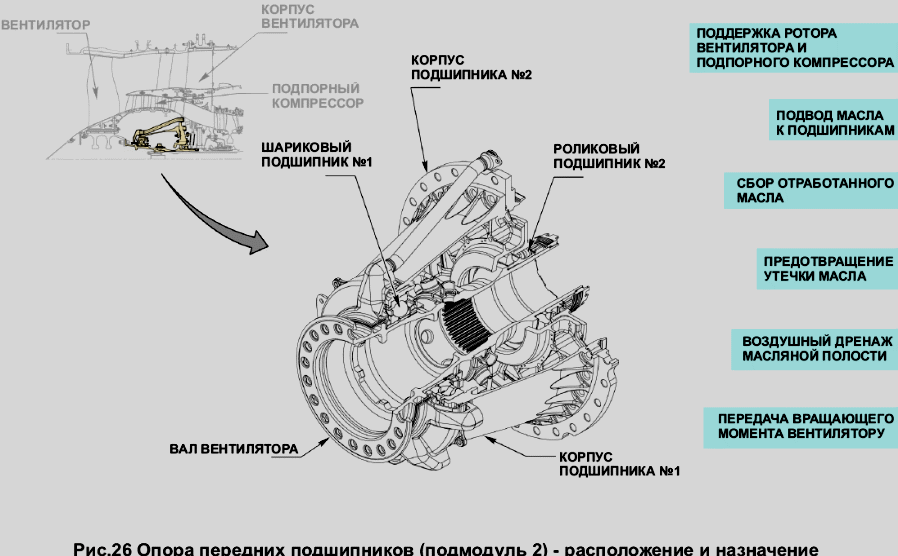 ВЕНТИЛЯТОР

КОРПУС ВЕНТИЛЯТОРА

ПОДПОРНЫЙ КОМПРЕССОР

КОРПУС ПОДШИПНИКА №2

ШАРИКОВЫЙ ПОДШИПНИК №1

РОЛИКОВЫЙ ПОДШИПНИК №2

ВАЛ ВЕНТИЛЯТОРА

КОРПУС ПОДШИПНИКА №1

ПОДДЕРЖКА РОТОРА ВЕНТИЛЯТОРА И ПОДПОРНОГО КОМПРЕССОРА

ПОДВОД МАСЛА К ПОДШИПНИКАМ

СБОР ОТРАБОТАННОГО МАСЛА

ПРЕДОТВРАЩЕНИЕ УТЕЧКИ МАСЛА

ВОЗДУШНЫЙ ДРЕНАЖ МАСЛЯНОЙ ПОЛОСТИ

ПЕРЕДАЧА ВРАЩАЮЩЕГО МОМЕНТА ВЕНТИЛЯТОРУ

Рис.26 Опора передних подшипников (подмодуль 2) - расположение и назначение