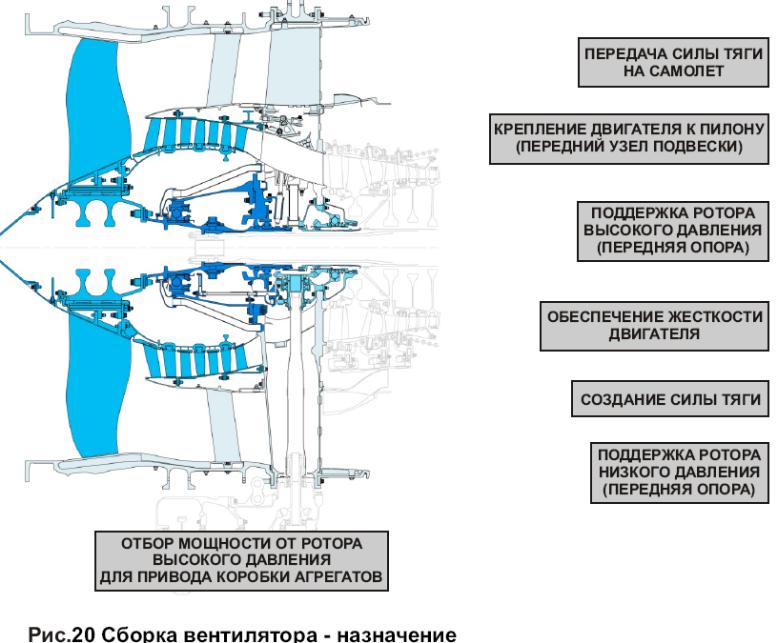 ПЕРЕДАЧА СИЛЫ ТЯГИ НА САМОЛЕТ

КРЕПЛЕНИЕ ДВИГАТЕЛЯ К ПИЛОНУ (ПЕРЕДНИЙ УЗЕЛ ПОДВЕСКИ)

ПОДДЕРЖКА РОТОРА ВЫСОКОГО ДАВЛЕНИЯ (ПЕРЕДНЯЯ ОПОРА)

ОБЕСПЕЧЕНИЕ ЖЕСТКОСТИ ДВИГАТЕЛЯ

СОЗДАНИЕ СИЛЫ ТЯГИ

ПОДДЕРЖКА РОТОРА НИЗКОГО ДАВЛЕНИЯ (ПЕРЕДНЯЯ ОПОРА)

ОТБОР МОЩНОСТИ ОТ РОТОРА ВЫСОКОГО ДАВЛЕНИЯ ДЛЯ ПРИВОДА КОРОБКИ АГРЕГАТОВ

Рис.20 Сборка вентилятора - назначение