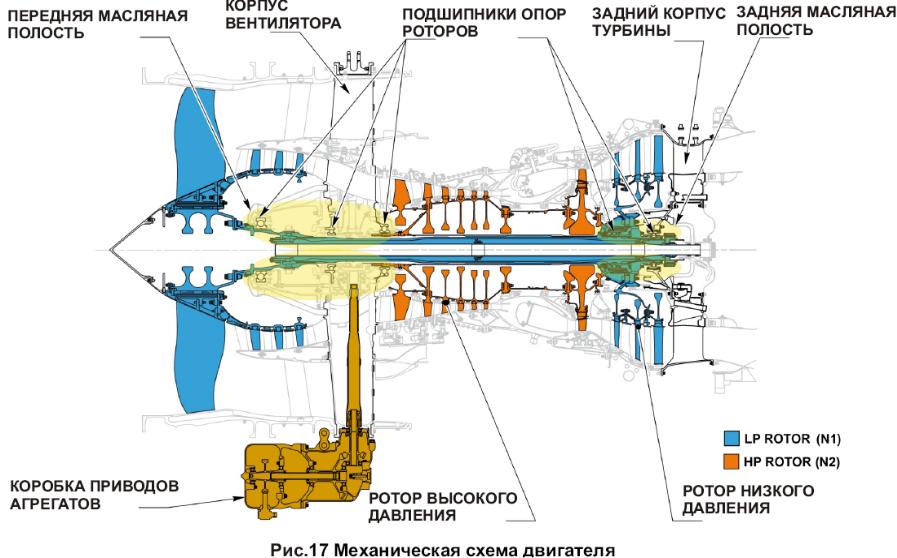 ПЕРЕДНЯЯ МАСЛЯНАЯ ПОЛОСТЬ

КОРПУС ВЕНТИЛЯТОРА

ПОДШИПНИКИ ОПОР РОТОРОВ

ЗАДНИЙ КОРПУС ТУРБИНЫ

ЗАДНЯЯ МАСЛЯНАЯ ПОЛОСТЬ

LP ROTOR (N1)

HP ROTOR (N2)

КОРОБКА ПРИВОДОВ АГРЕГАТОВ

РОТОР ВЫСОКОГО ДАВЛЕНИЯ

РОТОР НИЗКОГО ДАВЛЕНИЯ

Рис.17 Механическая схема двигателя