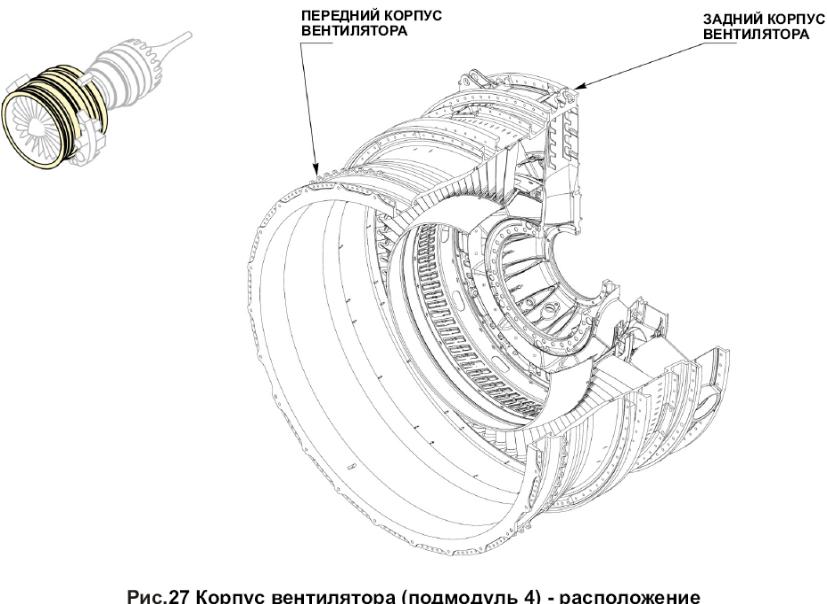 ПЕРЕДНИЙ КОРПУС ВЕНТИЛЯТОРА

ЗАДНИЙ КОРПУС ВЕНТИЛЯТОРА

Рис.27 Корпус вентилятора (подмодуль 4) - расположение