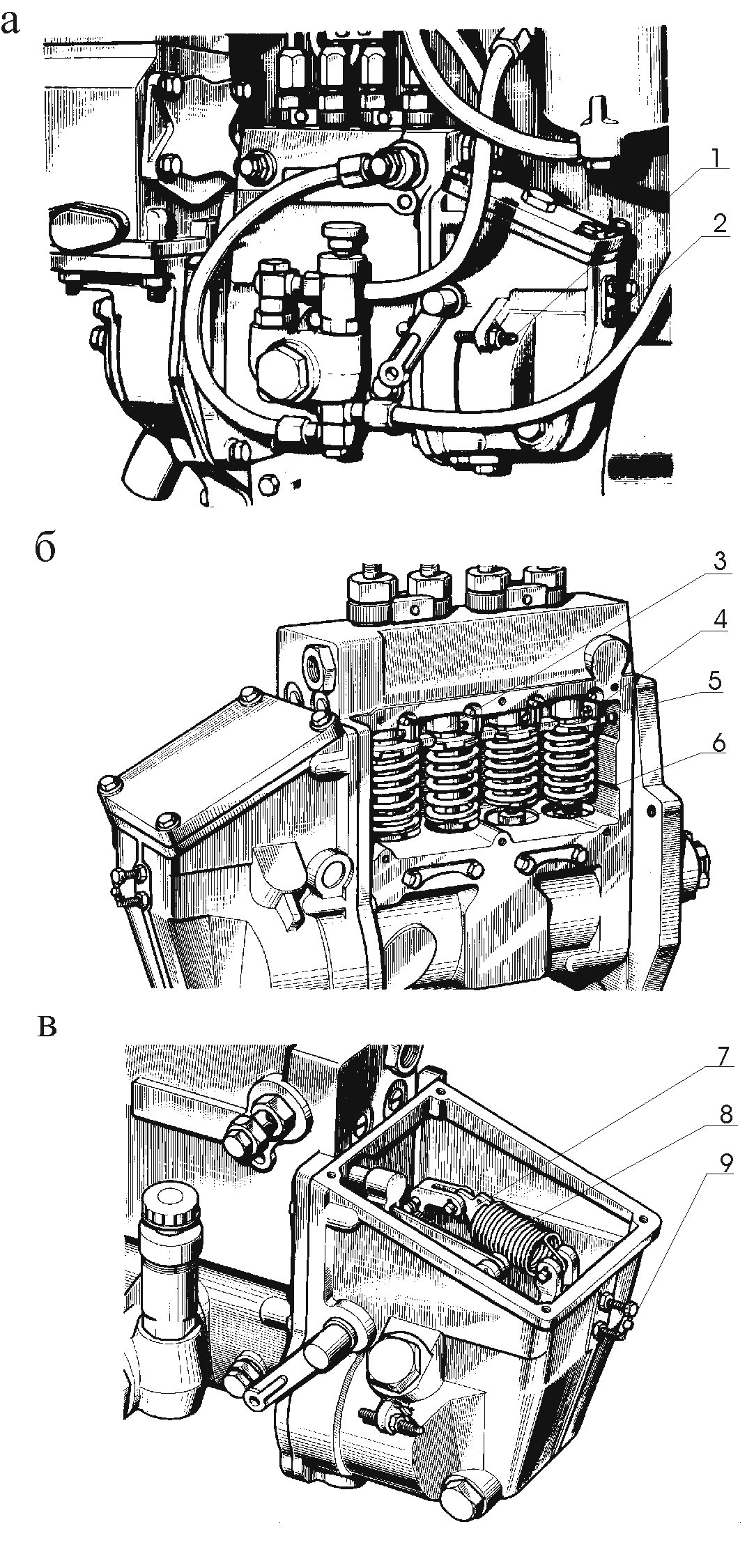 а
1
2
б
3
4
5
6
в
7
8
9