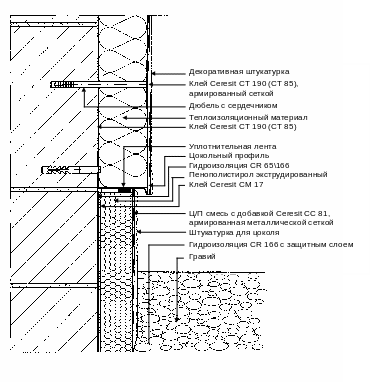 Декоративная штукатурка
Клей Ceresit CT 190 (CT 85), армированный сеткой
Дюбель с сердечником
Теплоизоляционный материал
Клей Ceresit CT 190 (CT 85)
Уплотнительная лента
Цокольный профиль
Гидроизоляция CR 65\166
Пенополистирол экструдированный
Клей Ceresit CM 17
Ц/П смесь с добавкой Ceresit CC 81, армированная металлической сеткой
Штукатурка для цоколя
Гидроизоляция CR 166 с защитным слоем
Гравий