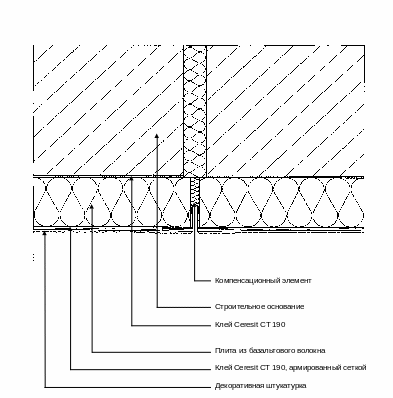 Компенсационный элемент

Строительное основание

Клей Ceresit CT 190

Плита из базальтового волокна

Клей Ceresit CT 190, армированный сеткой

Декоративная штукатурка