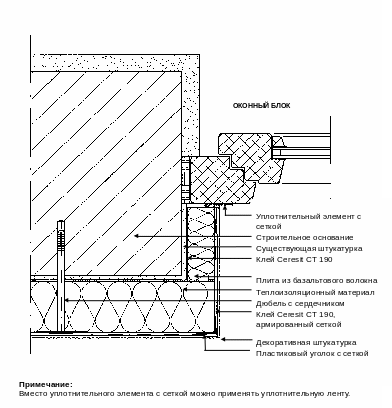 ОКОННЫЙ БЛОК

Уплотнительный элемент с сеткой
Строительное основание
Существующая штукатурка
Клей Ceresit CT 190
Плита из базальтового волокна
Теплоизоляционный материал
Дюбель с сердечником
Клей Ceresit CT 190, армированный сеткой
Декоративная штукатурка
Пластиковый уголок с сеткой

Примечание:
Вместо уплотнительного элемента с сеткой можно применять уплотнительную ленту.