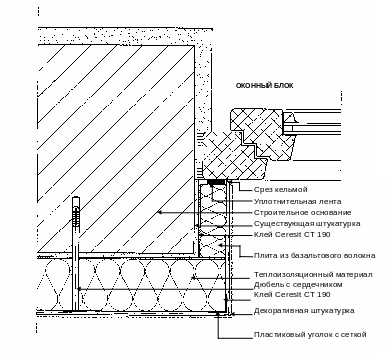 ОКОННЫЙ БЛОК

Срез кельмой
Уплотнительная лента
Строительное основание
Существующая штукатурка
Клей Ceresit CT 190
Плита из базальтового волокна
Теплоизоляционный материал
Дюбель с сердечником
Клей Ceresit CT 190
Декоративная штукатурка
Пластиковый уголок с сеткой