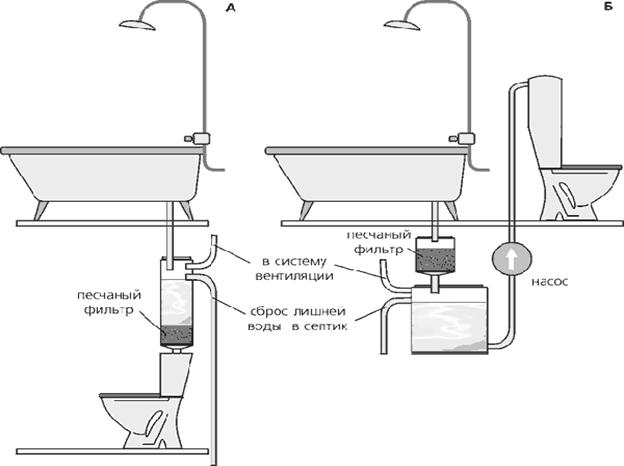 А

Б

песчаный фильтр

в систему вентиляции

сброс лишней воды в септик

песчаный фильтр

насос